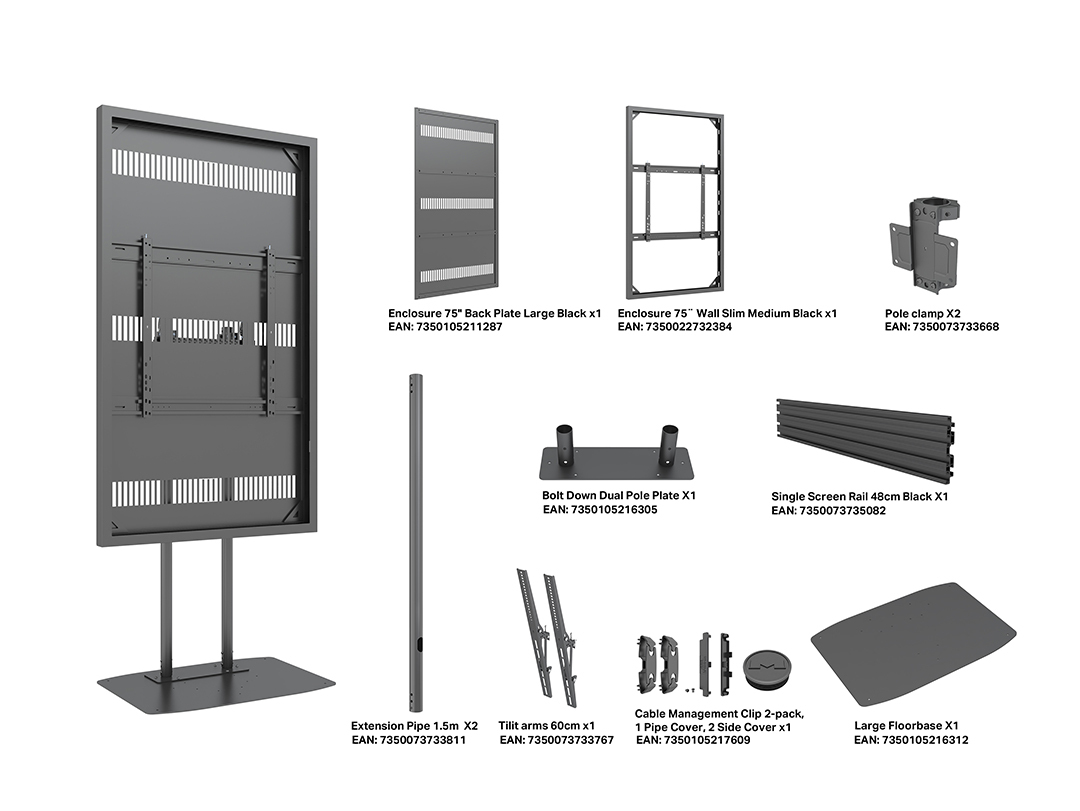 Enclosure 75" Back Plate Large Black x1
EAN: 7350105211287

Enclosure 75¨ Wall Slim Medium Black x1
EAN: 7350022732384

Pole clamp X2
EAN: 7350073733668

Bolt Down Dual Pole Plate X1
EAN: 7350105216305

Single Screen Rail 48cm Black X1
EAN: 7350073735082

Extension Pipe 1.5m X2
EAN: 7350073733811

Tilit arms 60cm x1
EAN: 7350073733767

Cable Management Clip 2-pack, 1 Pipe Cover, 2 Side Cover x1
EAN: 7350105217609

Large Floorbase X1
EAN: 7350105216312