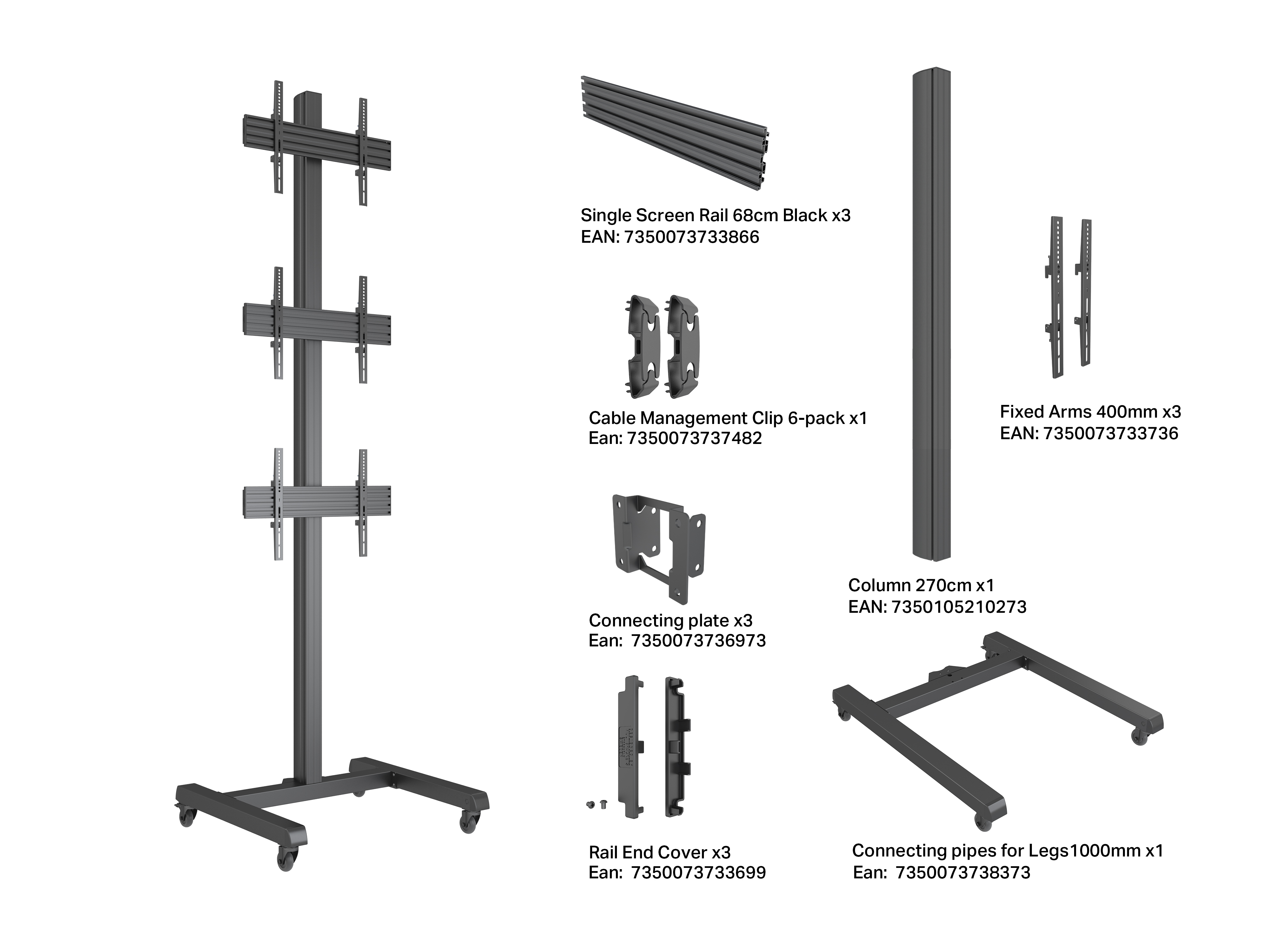 Single Screen Rail 68cm Black x3
EAN: 7350073733866

Cable Management Clip 6-pack x1
Ean: 7350073737482

Connecting plate x3
Ean: 7350073736973

Rail End Cover x3
Ean: 7350073733699

Column 270cm x1
EAN: 7350105210273

Fixed Arms 400mm x3
EAN: 7350073733736

Connecting pipes for Legs1000mm x1
Ean: 7350073738373