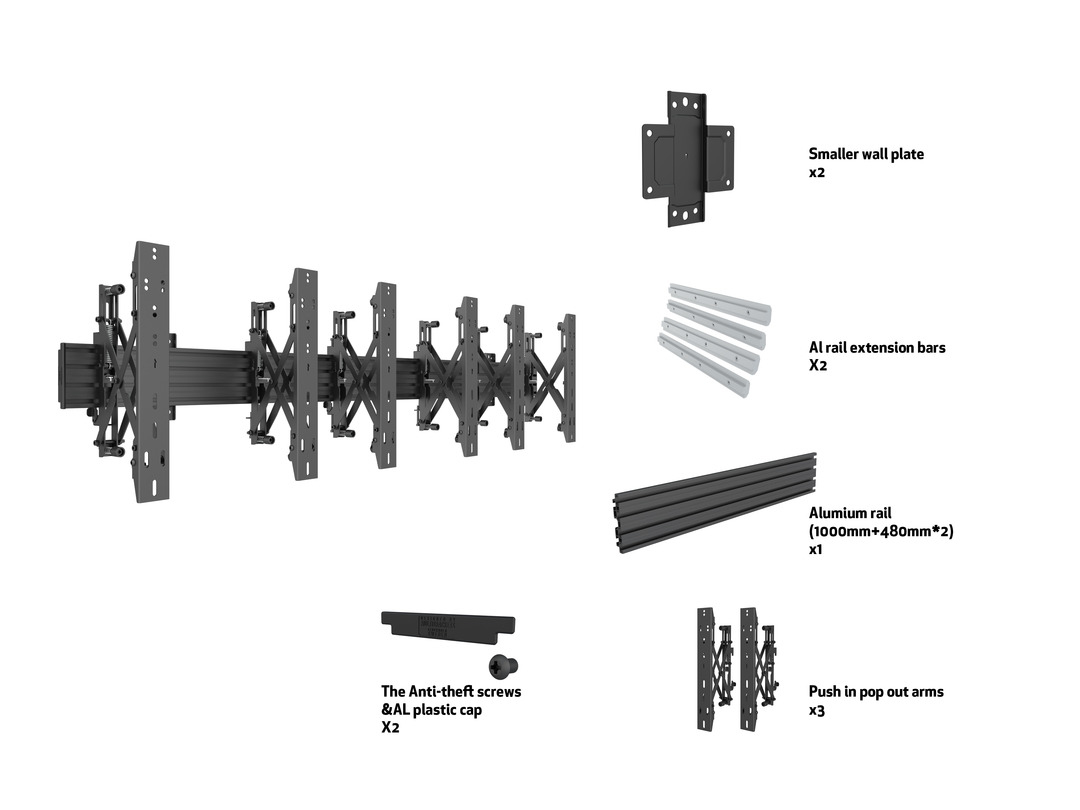 Smaller wall plate
x2

Al rail extension bars
X2

Alumium rail
(1000mm+480mm*2)
x1

The Anti-theft screws
&AL plastic cap
X2

Push in pop out arms
x3