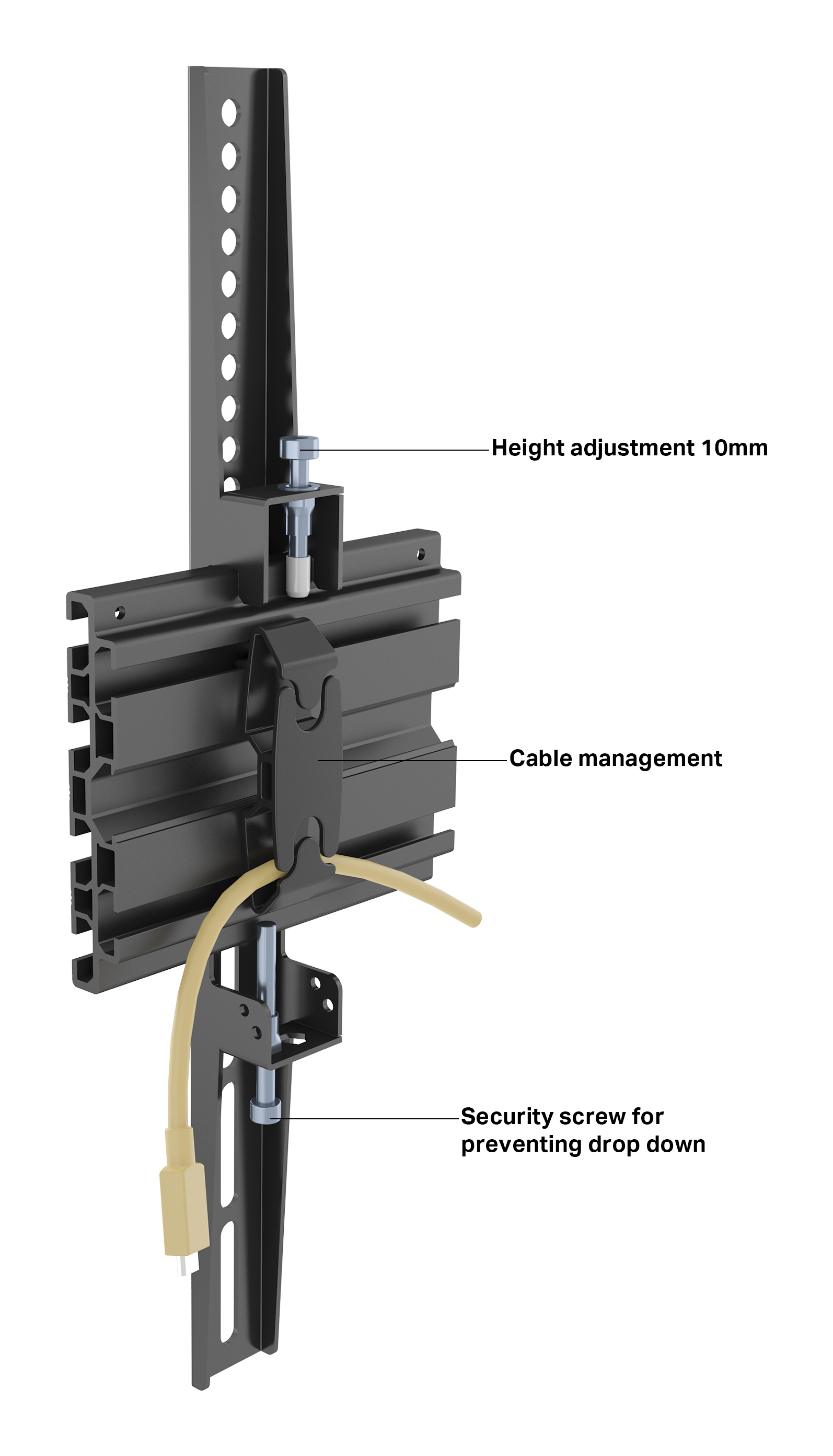 Height adjustment 10mm

Cable management

Security screw for preventing drop down