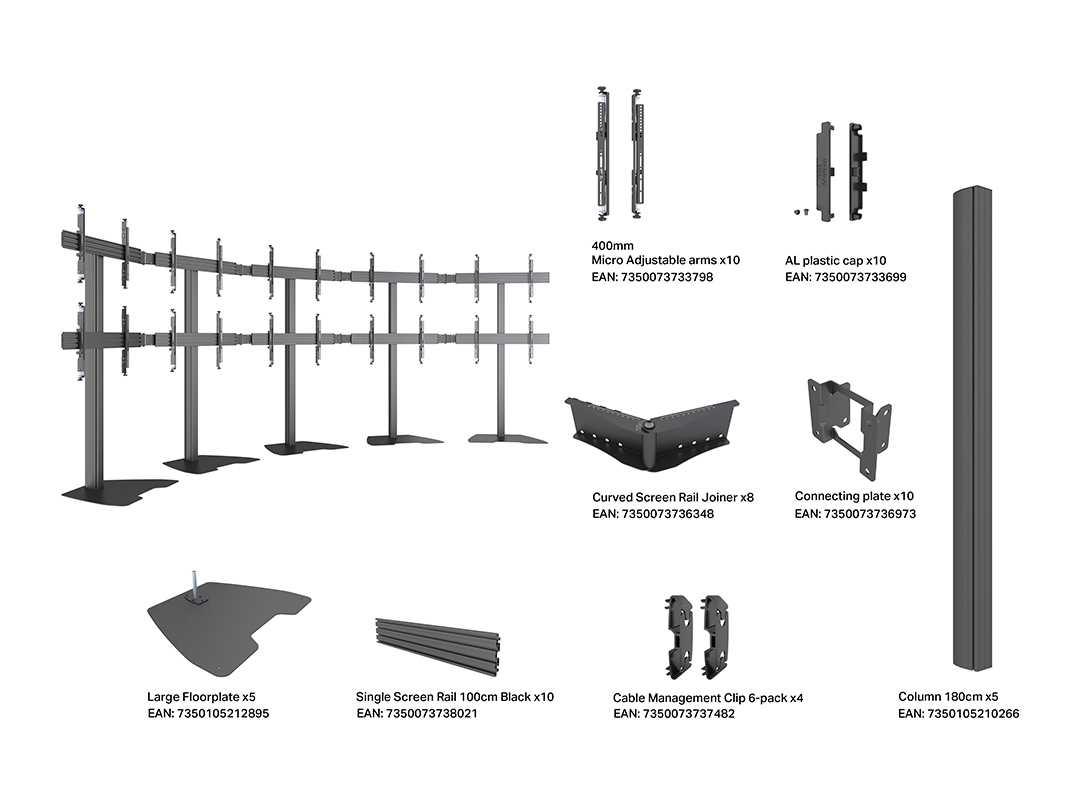 400mm
Micro Adjustable arms x10
EAN: 7350073733798

AL plastic cap x10
EAN: 7350073733699

Curved Screen Rail Joiner x8
EAN: 7350073736348

Connecting plate x10
EAN: 7350073736973

Large Floorplate x5
EAN: 7350105212895

Single Screen Rail 100cm Black x10
EAN: 7350073738021

Cable Management Clip 6-pack x4
EAN: 7350073737482

Column 180cm x5
EAN: 7350105210266