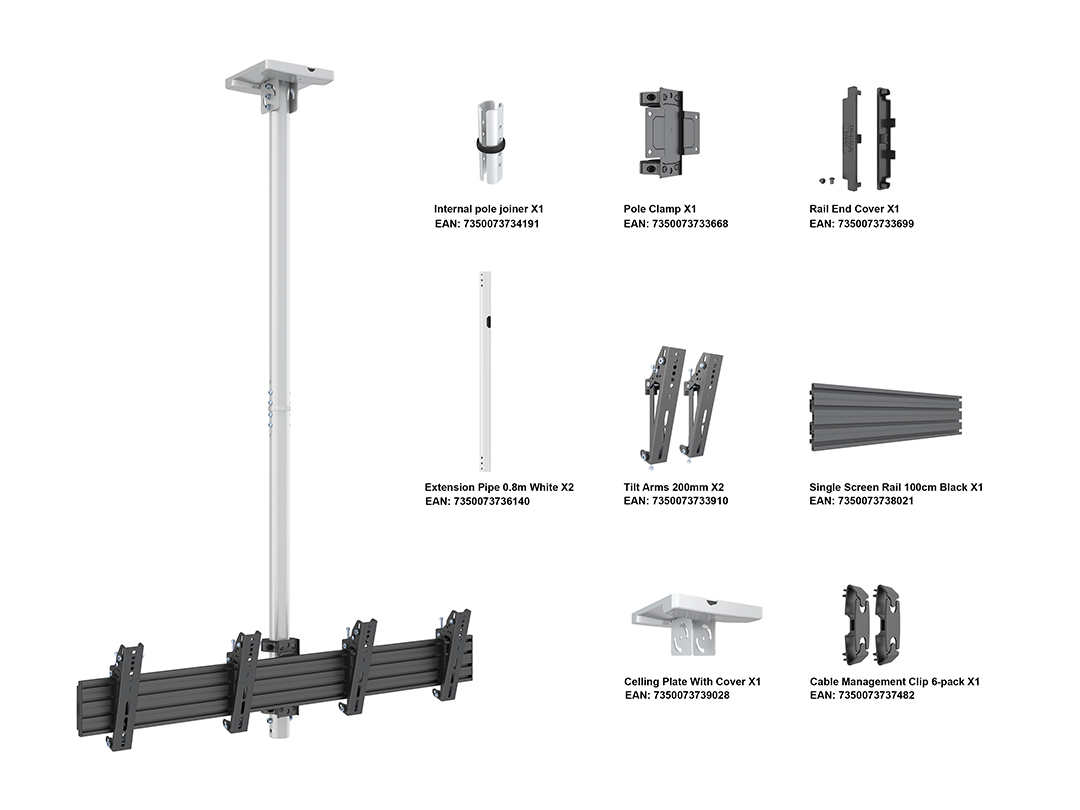 Internal pole joiner X1
EAN: 7350073734191

Pole Clamp X1
EAN: 7350073733668

Rail End Cover X1
EAN: 7350073733699

Extension Pipe 0.8m White X2
EAN: 7350073736140

Tilt Arms 200mm X2
EAN: 7350073733910

Single Screen Rail 100cm Black X1
EAN: 7350073738021

Celling Plate With Cover X1
EAN: 7350073739028

Cable Management Clip 6-pack X1
EAN: 7350073737482