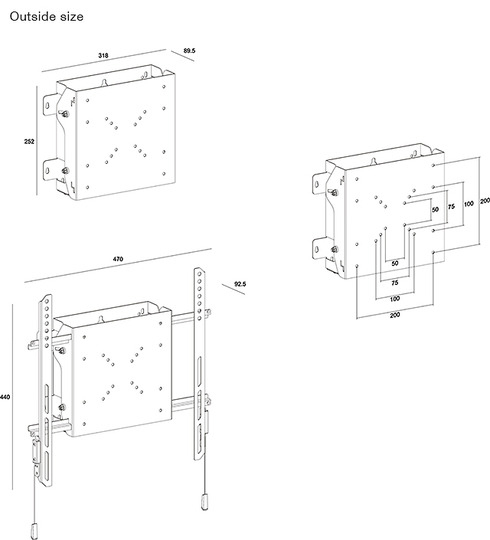 Outside size

318

89.5

252

470

92.5

440

50

75

100

200

50

75

100

200