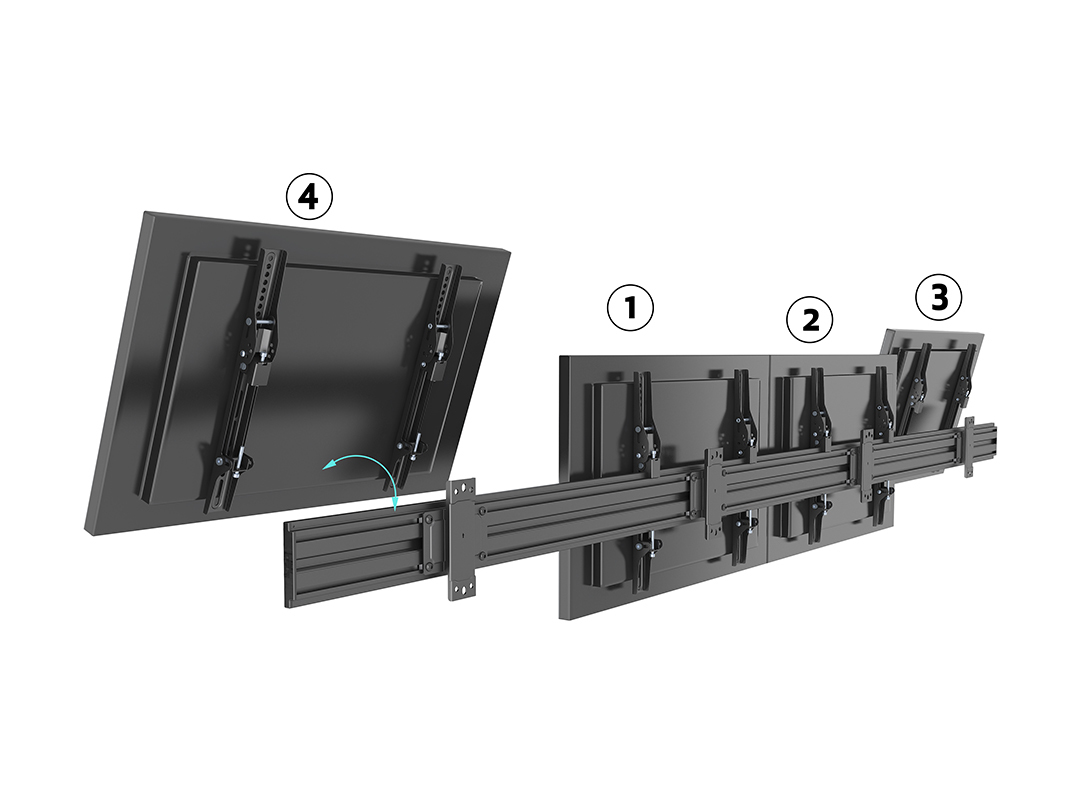 4
1
2
3