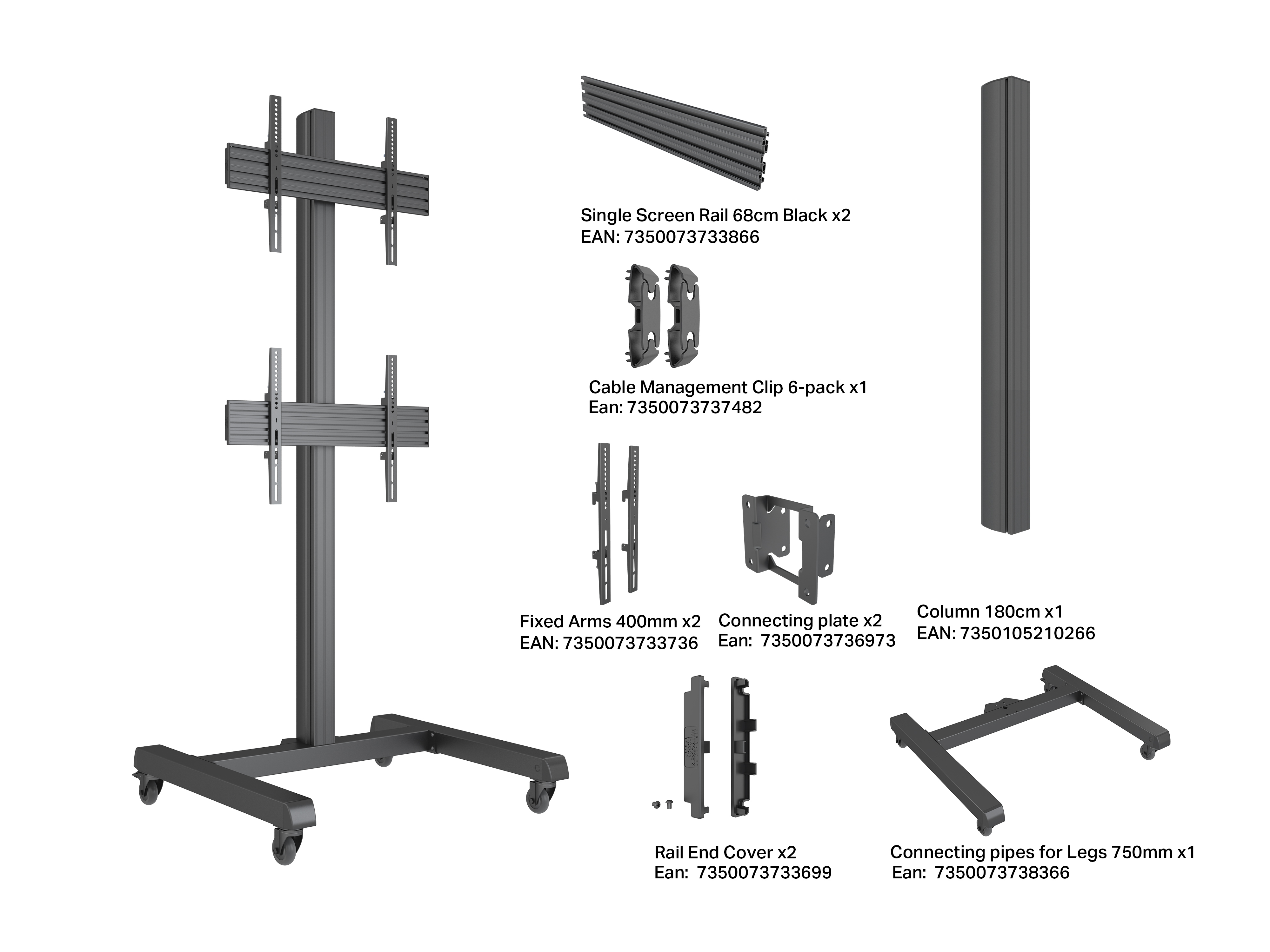 Single Screen Rail 68cm Black x2
EAN: 7350073733866

Cable Management Clip 6-pack x1
Ean: 7350073737482

Fixed Arms 400mm x2
EAN: 7350073733736

Connecting plate x2
Ean: 7350073736973

Column 180cm x1
EAN: 7350105210266

Rail End Cover x2
Ean: 7350073733699

Connecting pipes for Legs 750mm x1
Ean: 7350073738366